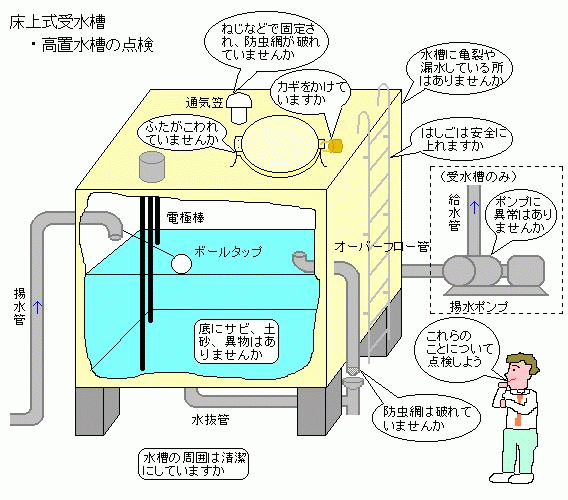 床上式受水槽
・高置水槽の点検

ねじなどで固定され、防虫網が破れていませんか

水槽に亀裂や漏水している所はありませんか

通気笠

カギをかけていますか

ふたがこわれていませんか

はしごは安全に上れますか

（受水槽のみ）

給水管

ポンプに異常はありませんか

電極棒

ボールタップ

オーバーフロー管

揚水管

揚水ポンプ

底にサビ、土砂、異物はありませんか

これらのことについて点検しよう

水抜管

防虫網は破れていませんか

水槽の周囲は清潔にしていますか