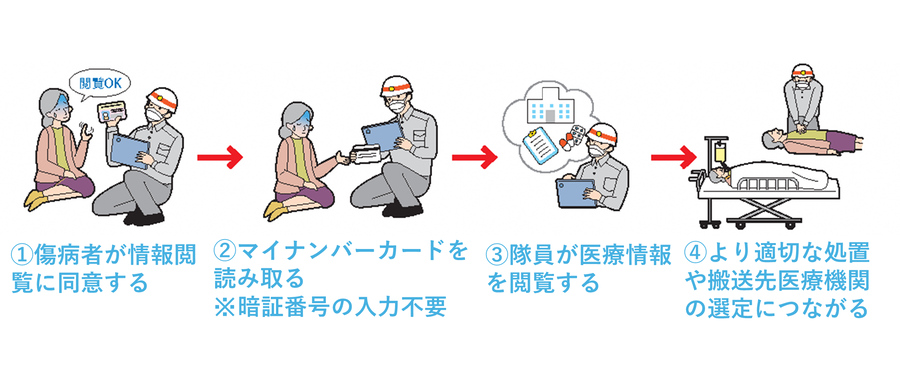 閲覧OK

①傷病者が情報閲覧に同意する

②マイナンバーカードを読み取る
※暗証番号の入力不要

③隊員が医療情報を閲覧する

④より適切な処置や搬送先医療機関の選定につながる